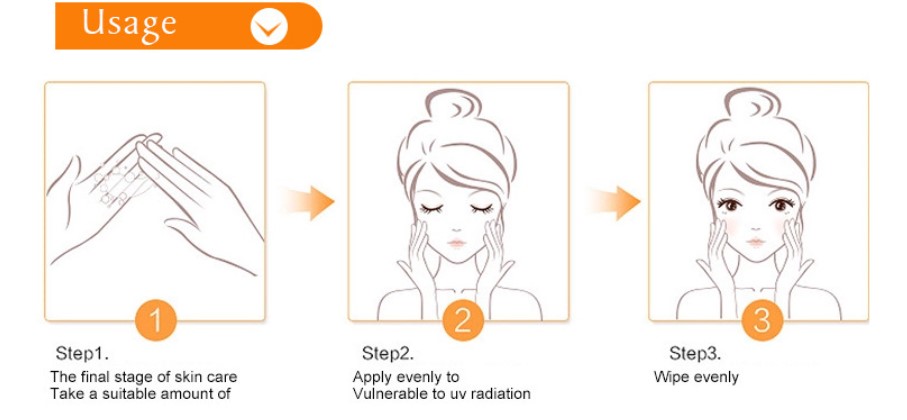 Usage

1

Step1.
The final stage of skin care
Take a suitable amount of

2

Step2.
Apply evenly to
Vulnerable to uv radiation

3

Step3.
Wipe evenly