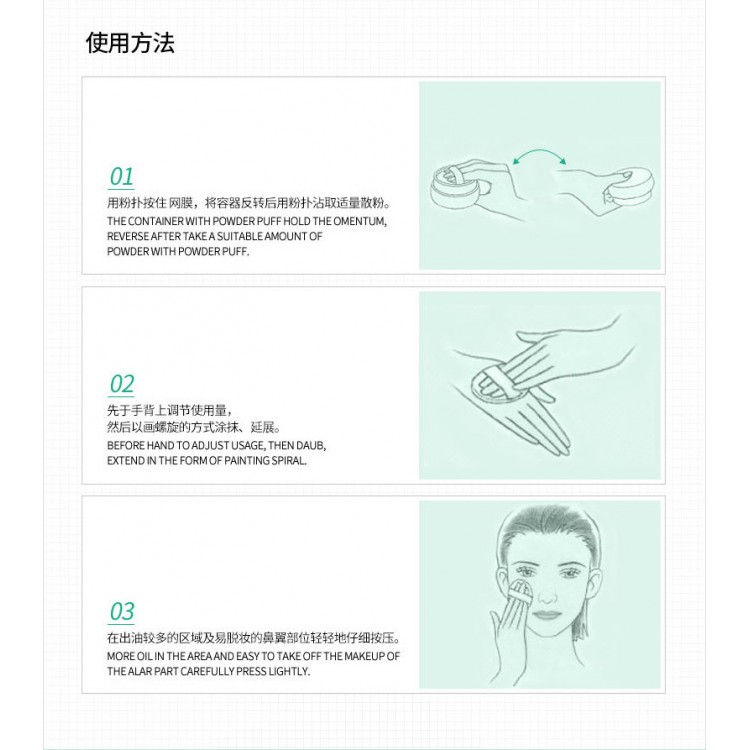 使用方法

01
用粉扑按住 网膜，将容器反转后用粉扑沾取适量散粉。
THE CONTAINER WITH POWDER PUFF HOLD THE OMENTUM, REVERSE AFTER TAKE A SUITABLE AMOUNT OF POWDER WITH POWDER PUFF.

02
先于手背上调节使用量，
然后以画螺旋的方式涂抹、延展。
BEFORE HAND TO ADJUST USAGE, THEN DAUB, EXTEND IN THE FORM OF PAINTING SPIRAL.

03
在出油较多的区域及易脱妆的鼻翼部位轻轻地仔细按压。
MORE OIL IN THE AREA AND EASY TO TAKE OFF THE MAKEUP OF THE ALAR PART CAREFULLY PRESS LIGHTLY.