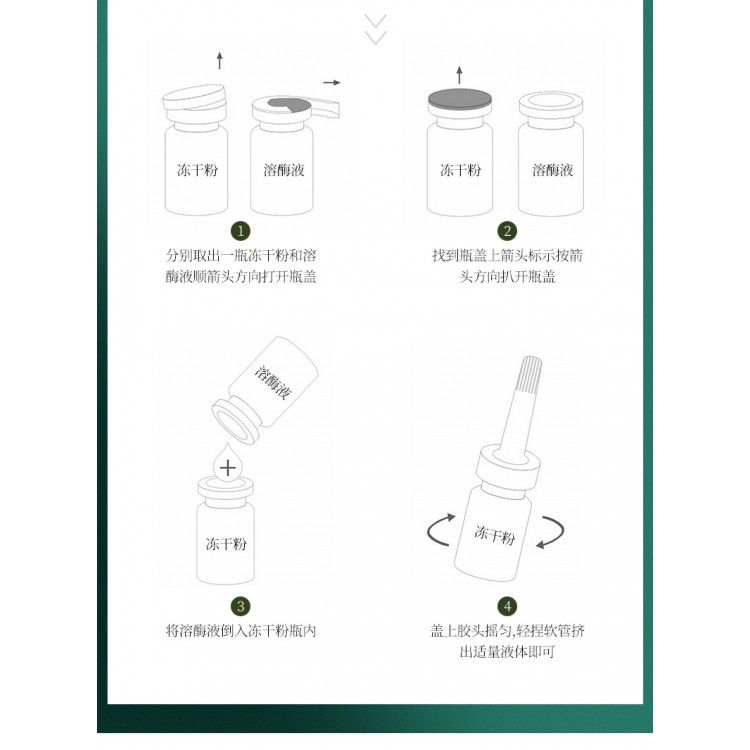 冻干粉

溶酶液

1

分别取出一瓶冻干粉和溶酶液顺箭头方向打开瓶盖

冻干粉

溶酶液

2

找到瓶盖上箭头标示按箭头方向扒开瓶盖

溶酶液

冻干粉

3

将溶酶液倒入冻干粉瓶内

冻干粉

4

盖上胶头摇匀,轻捏软管挤出适量液体即可