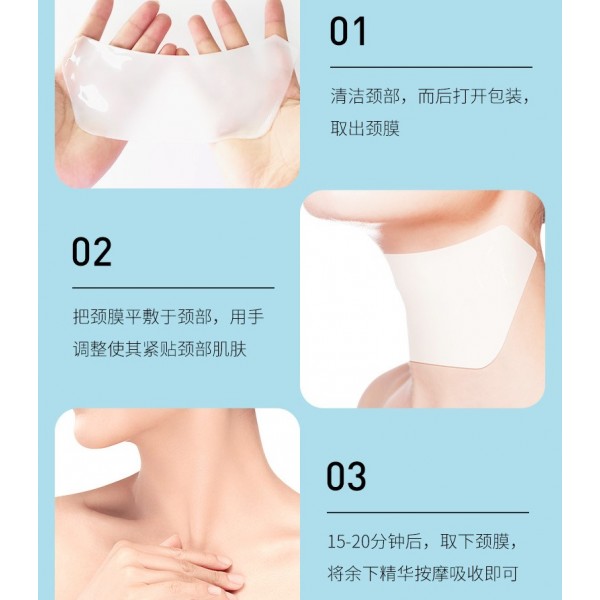 01

清洁颈部，而后打开包装，取出颈膜

02

把颈膜平敷于颈部，用手调整使其紧贴颈部肌肤

03

15-20分钟后，取下颈膜，将余下精华按摩吸收即可