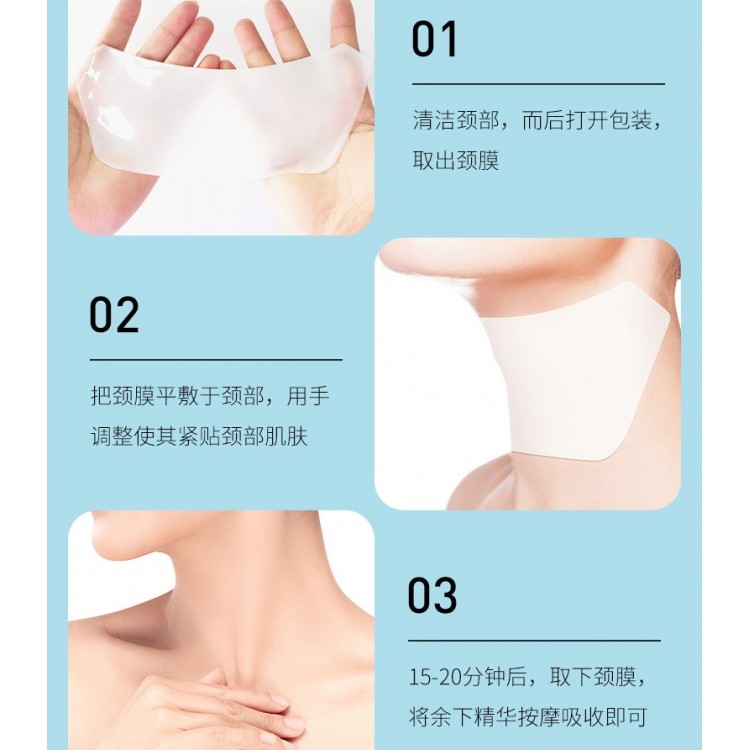 01

清洁颈部，而后打开包装，取出颈膜

02

把颈膜平敷于颈部，用手调整使其紧贴颈部肌肤

03

15-20分钟后，取下颈膜，将余下精华按摩吸收即可