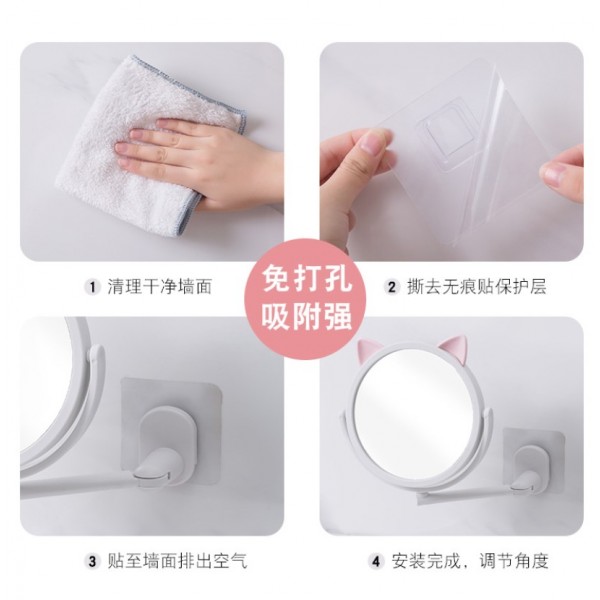 1 清理干净墙面

免打孔
吸附强

2 撕去无痕贴保护层

3 贴至墙面排出空气

4 安装完成，调节角度