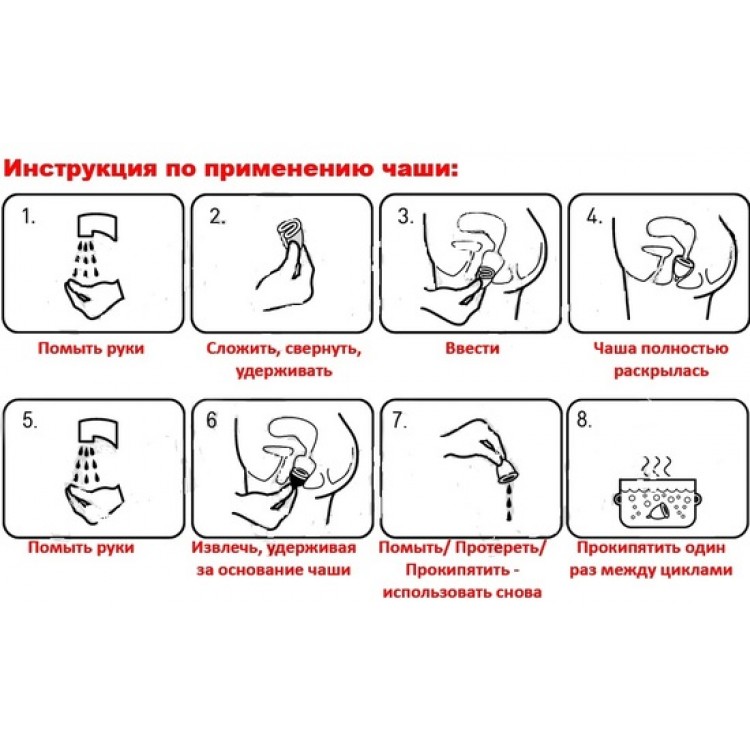 Инструкция по применению чаши:

1.
Помыть руки

2.
Сложить, свернуть, удерживать

3.
Ввести

4.
Чаша полностью раскрылась

5.
Помыть руки

6
Извлечь, удерживая за основание чаши

7.
Помыть/ Протереть/ Прокипятить - использовать снова

8.
Прокипятить один раз между циклами