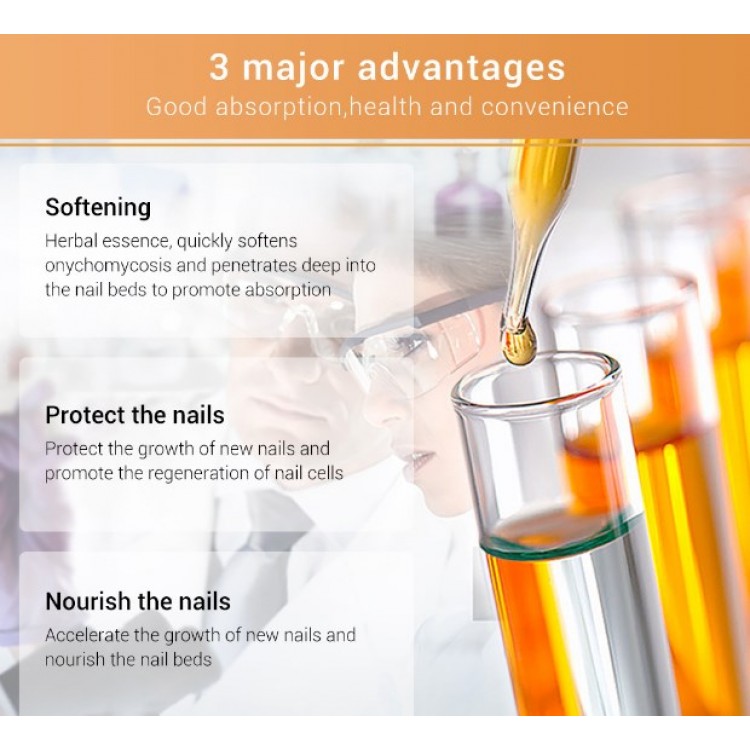 3 major advantages
Good absorption,health and convenience

Softening
Herbal essence, quickly softens onychomycosis and penetrates deep into the nail beds to promote absorption

Protect the nails
Protect the growth of new nails and promote the regeneration of nail cells

Nourish the nails
Accelerate the growth of new nails and nourish the nail beds