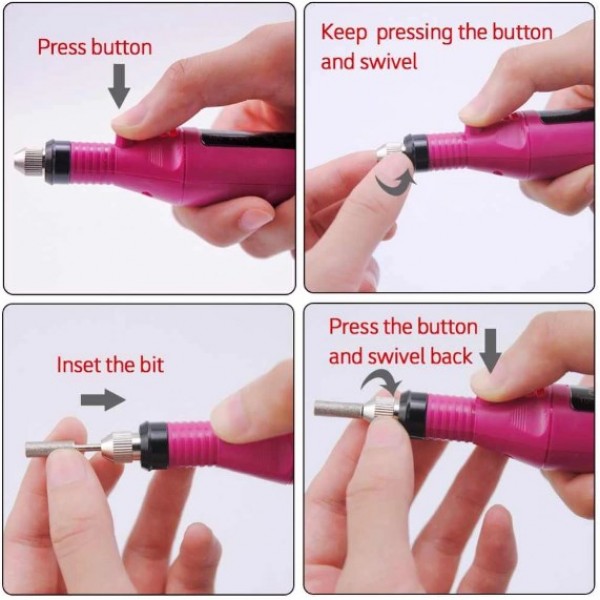 Press button

Keep pressing the button and swivel

Inset the bit

Press the button and swivel back