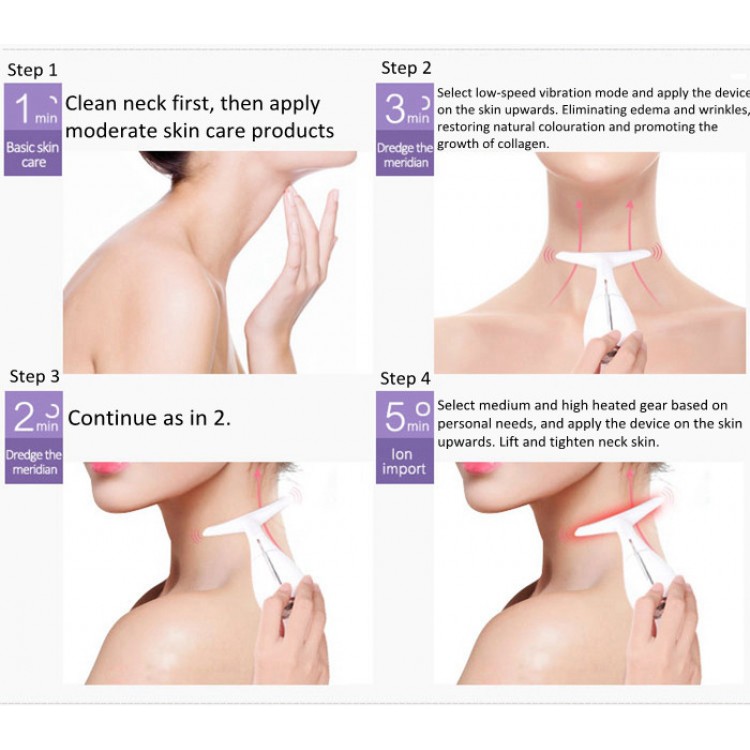 Step 1

1 min

Basic skin care

Clean neck first, then apply moderate skin care products

Step 2

3 min

Dredge the meridian

Select low-speed vibration mode and apply the device on the skin upwards. Eliminating edema and wrinkles, restoring natural colouration and promoting the growth of collagen.

Step 3

2 min

Dredge the meridian

Continue as in 2.

Step 4

5 min

Ion import

Select medium and high heated gear based on personal needs, and apply the device on the skin upwards. Lift and tighten neck skin.