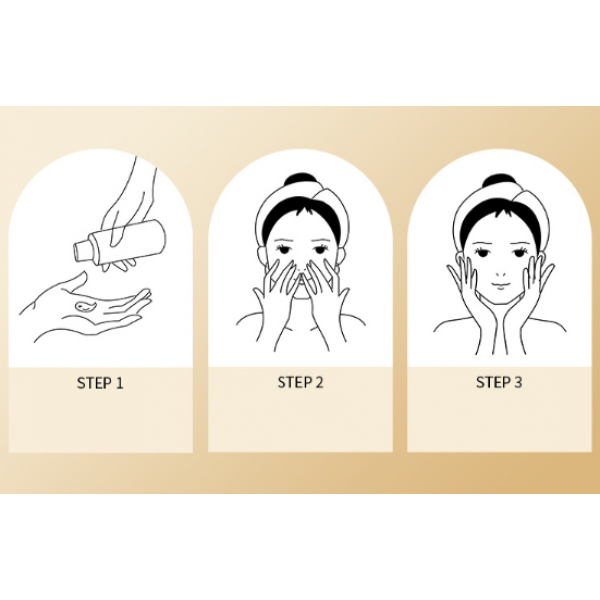 STEP 1

STEP 2

STEP 3