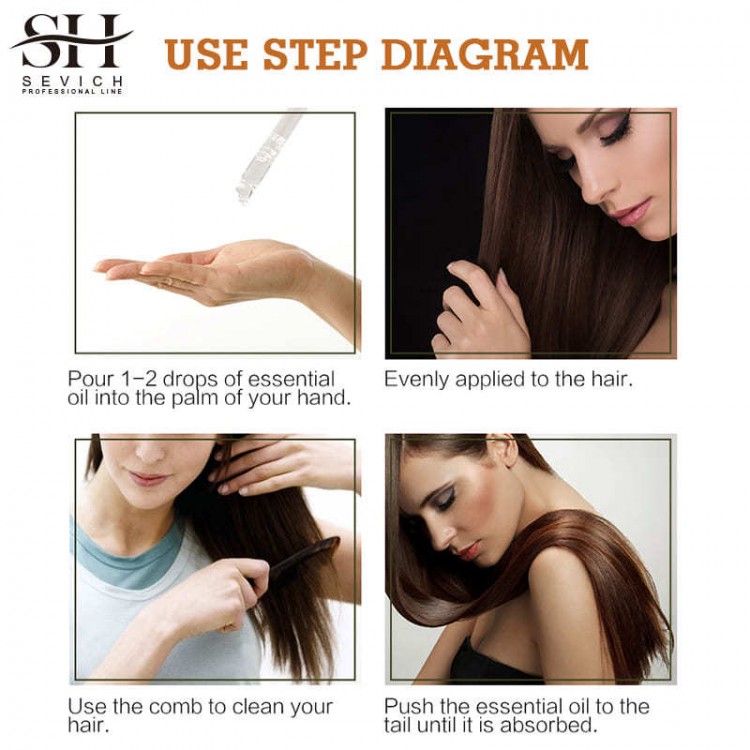 SH
SEVICH
PROFESSIONAL LINE

USE STEP DIAGRAM

Pour 1-2 drops of essential oil into the palm of your hand.

Evenly applied to the hair.

Use the comb to clean your hair.

Push the essential oil to the tail until it is absorbed.