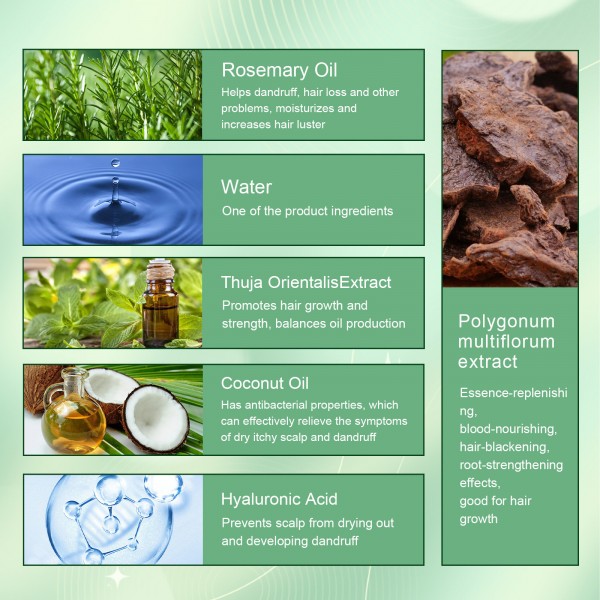 Rosemary Oil
Helps dandruff, hair loss and other problems, moisturizes and increases hair luster

Water
One of the product ingredients

Thuja OrientalisExtract
Promotes hair growth and strength, balances oil production

Coconut Oil
Has antibacterial properties, which can effectively relieve the symptoms of dry itchy scalp and dandruff

Hyaluronic Acid
Prevents scalp from drying out and developing dandruff

Polygonum multiflorum extract

Essence-replenishing, blood-nourishing, hair-blackening, root-strengthening effects, good for hair growth