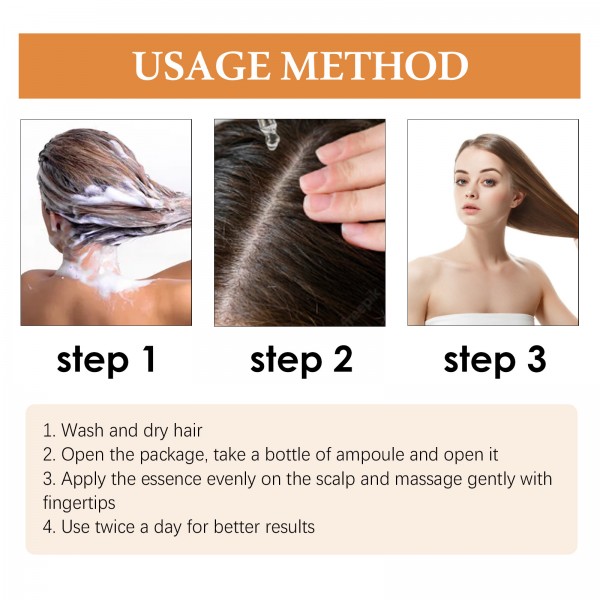 USAGE METHOD

step 1

step 2

step 3

1. Wash and dry hair
2. Open the package, take a bottle of ampoule and open it
3. Apply the essence evenly on the scalp and massage gently with fingertips
4. Use twice a day for better results