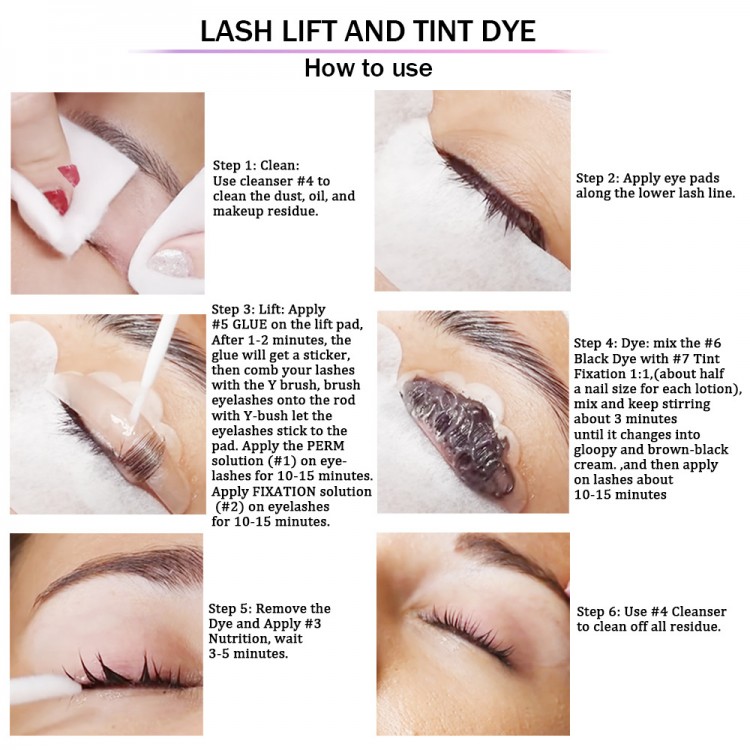 LASH LIFT AND TINT DYE

How to use

Step 1: Clean:
Use cleanser #4 to clean the dust, oil, and makeup residue.

Step 2: Apply eye pads along the lower lash line.

Step 3: Lift: Apply #5 GLUE on the lift pad, After 1-2 minutes, the glue will get a sticker, then comb your lashes with the Y brush, brush eyelashes onto the rod with Y-bush let the eyelashes stick to the pad. Apply the PERM solution (#1) on eyelashes for 10-15 minutes. Apply FIXATION solution (#2) on eyelashes for 10-15 minutes.

Step 4: Dye: mix the #6 Black Dye with #7 Tint Fixation 1:1,(about half a nail size for each lotion), mix and keep stirring about 3 minutes until it changes into gloopy and brown-black cream. ,and then apply on lashes about 10-15 minutes

Step 5: Remove the Dye and Apply #3 Nutrition, wait 3-5 minutes.

Step 6: Use #4 Cleanser to clean off all residue.