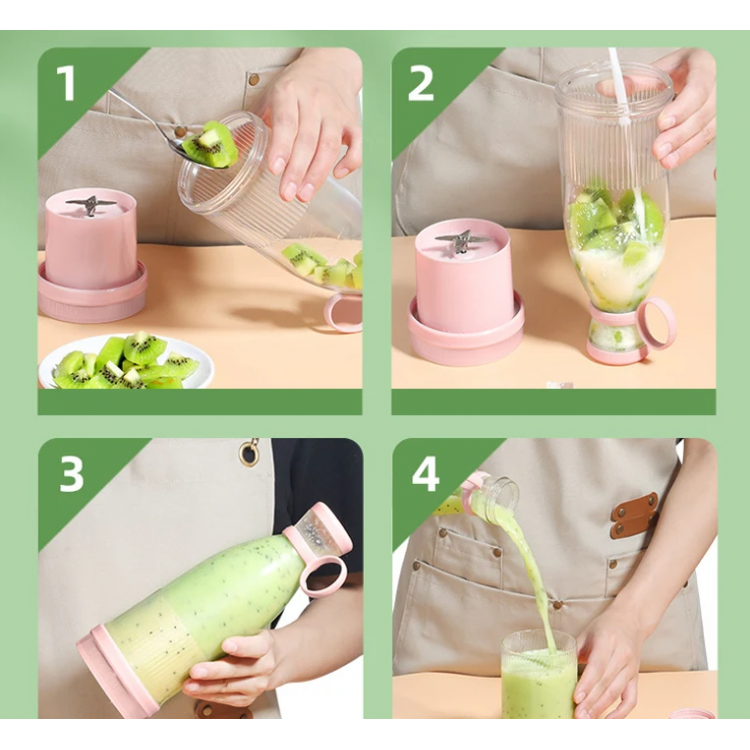 1

2

3

4