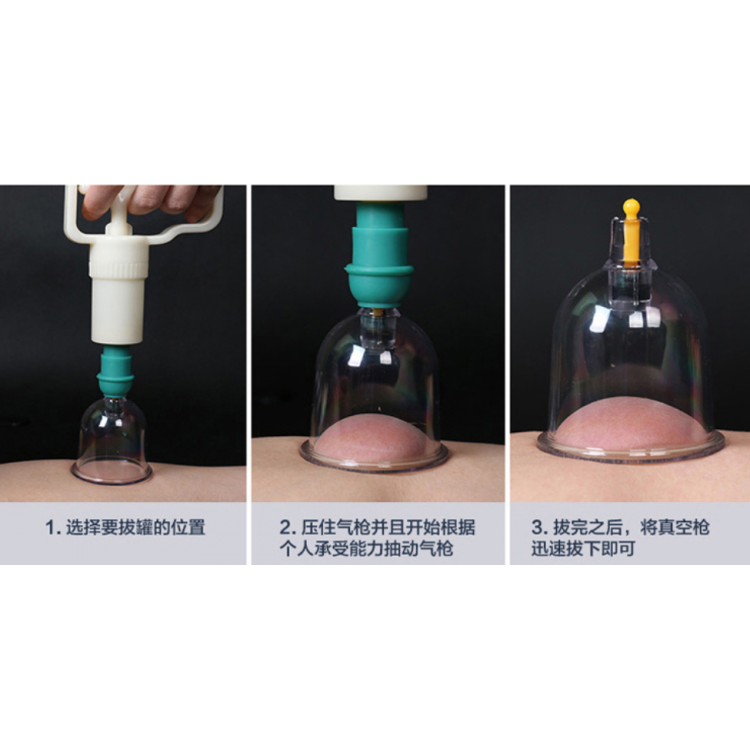 1. 选择要拔罐的位置

2. 压住气枪并且开始根据个人承受能力抽动气枪

3. 拔完之后，将真空枪迅速拔下即可