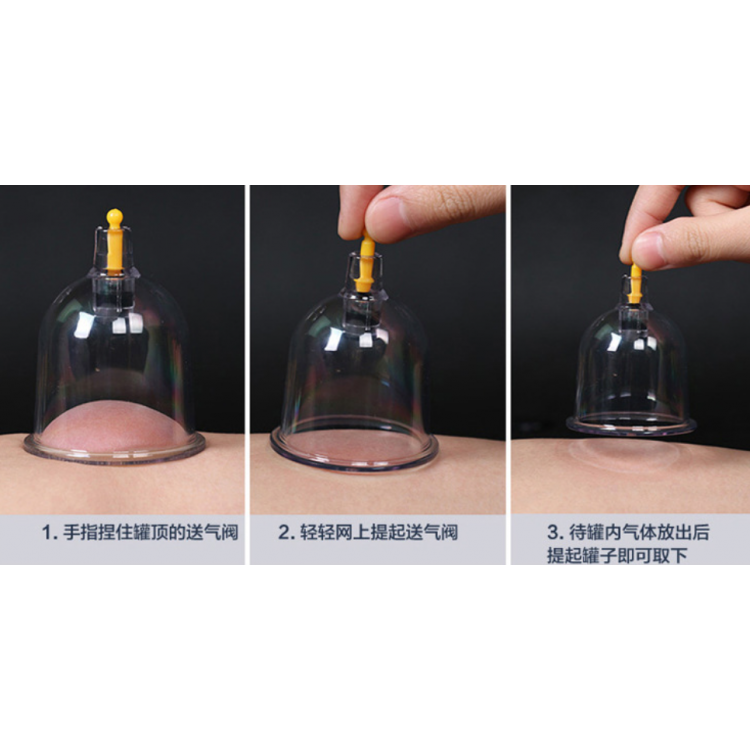 1. 手指捏住罐顶的送气阀

2. 轻轻网上提起送气阀

3. 待罐内气体放出后提起罐子即可取下