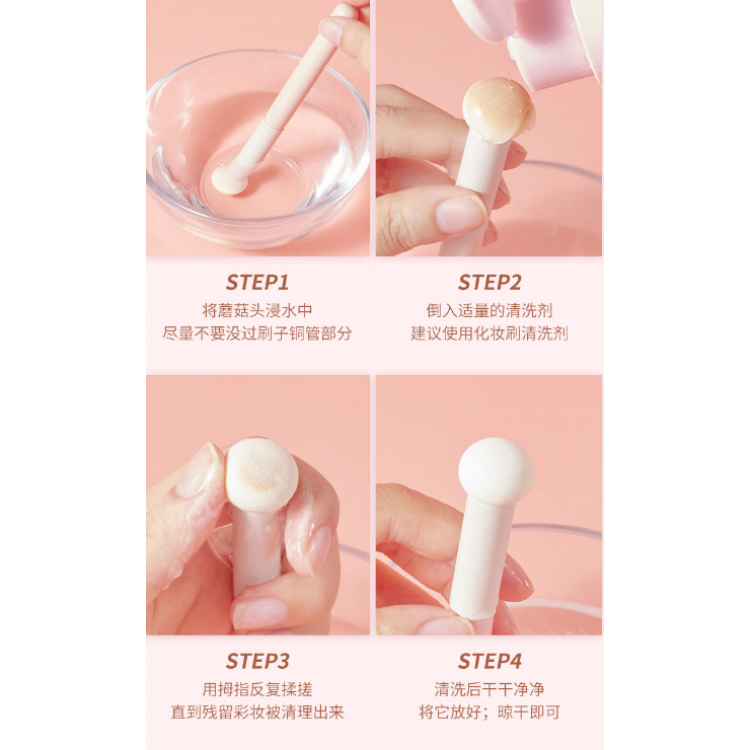 STEP1
将蘑菇头浸水中
尽量不要没过刷子铜管部分

STEP2
倒入适量的清洗剂
建议使用化妆刷清洗剂

STEP3
用拇指反复揉搓
直到残留彩妆被清理出来

STEP4
清洗后干干净净
将它放好；晾干即可