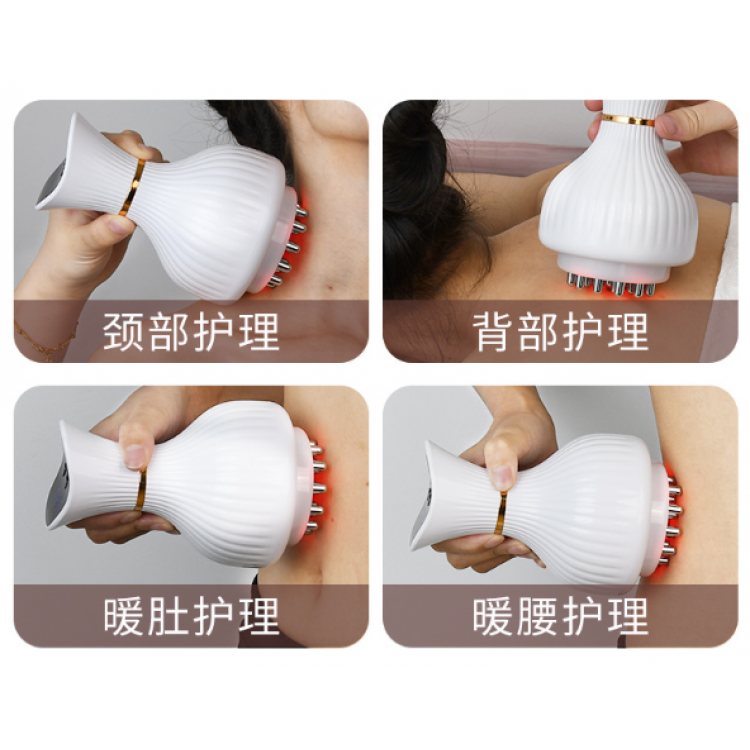 颈部护理

背部护理

暖肚护理

暖腰护理