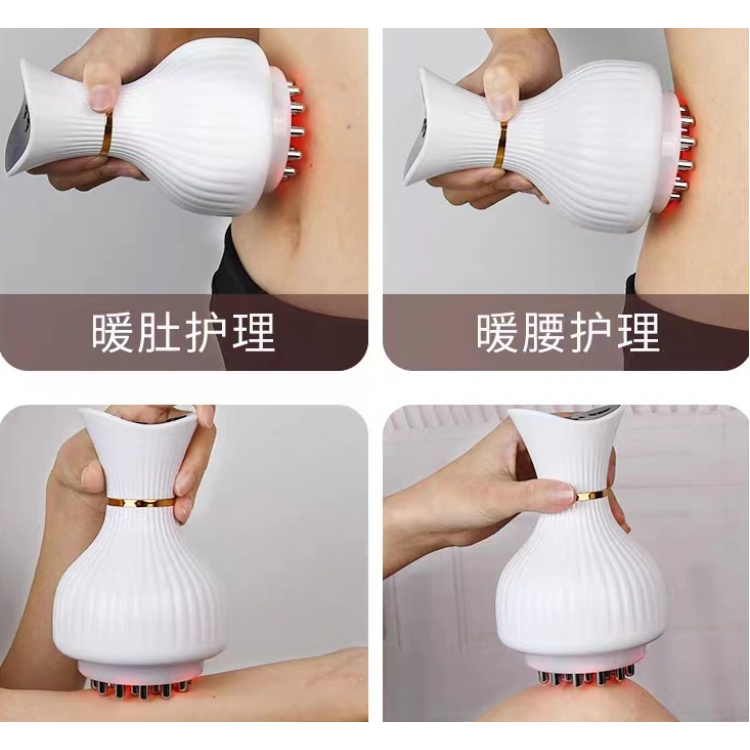 暖肚护理

暖腰护理