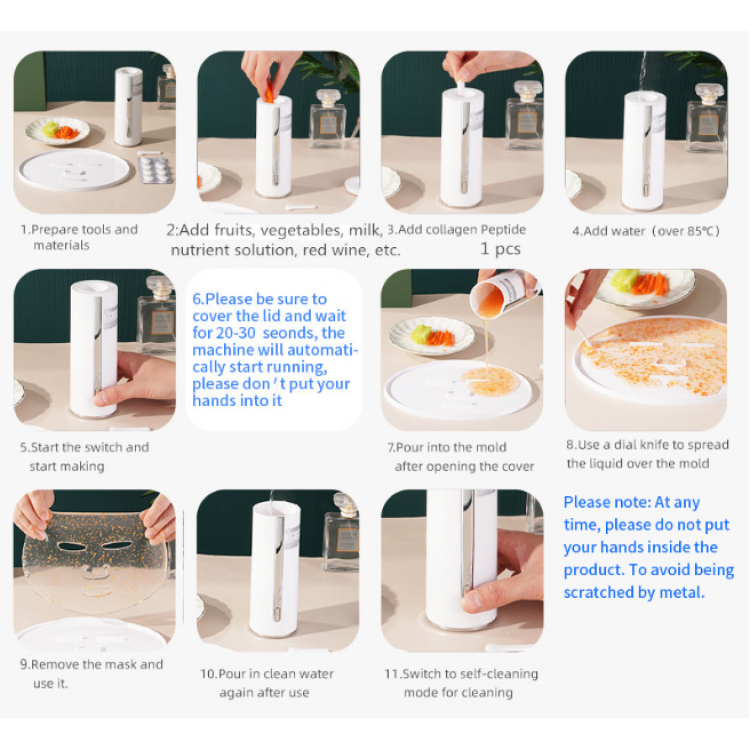 1.Prepare tools and materials

2:Add fruits, vegetables, milk, nutrient solution, red wine, etc.

3.Add collagen Peptide 1 pcs

4.Add water（over 85℃）

5.Start the switch and start making

6.Please be sure to cover the lid and wait for 20-30 seonds, the machine will automatically start running, please don't put your hands into it

7.Pour into the mold after opening the cover

8.Use a dial knife to spread the liquid over the mold

9.Remove the mask and use it.

10.Pour in clean water again after use

11.Switch to self-cleaning mode for cleaning

Please note: At any time, please do not put your hands inside the product. To avoid being scratched by metal.