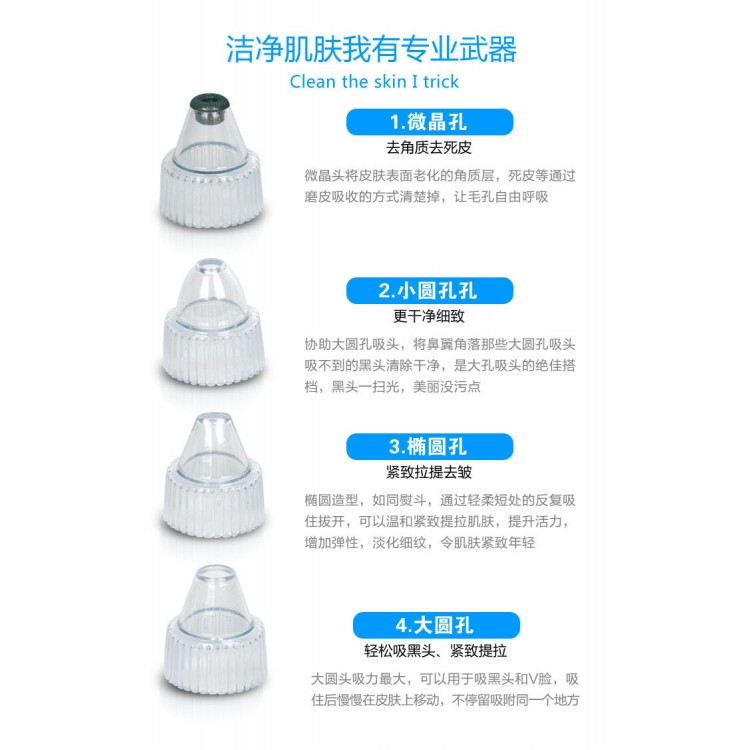 洁净肌肤我有专业武器

Clean the skin I trick

1.微晶孔

去角质去死皮

微晶头将皮肤表面老化的角质层，死皮等通过磨皮吸收的方式清楚掉，让毛孔自由呼吸

2.小圆孔孔

更干净细致

协助大圆孔吸头，将鼻翼角落那些大圆孔吸头吸不到的黑头清除干净，是大孔吸头的绝佳搭档，黑头一扫光，美丽没污点

3.椭圆孔

紧致拉提去皱

椭圆造型，如同熨斗，通过轻柔短处的反复吸住拔开，可以温和紧致提拉肌肤，提升活力，增加弹性，淡化细纹，令肌肤紧致年轻

4.大圆孔

轻松吸黑头、紧致提拉

大圆头吸力最大，可以用于吸黑头和V脸，吸住后慢慢在皮肤上移动，不停留吸附同一个地方