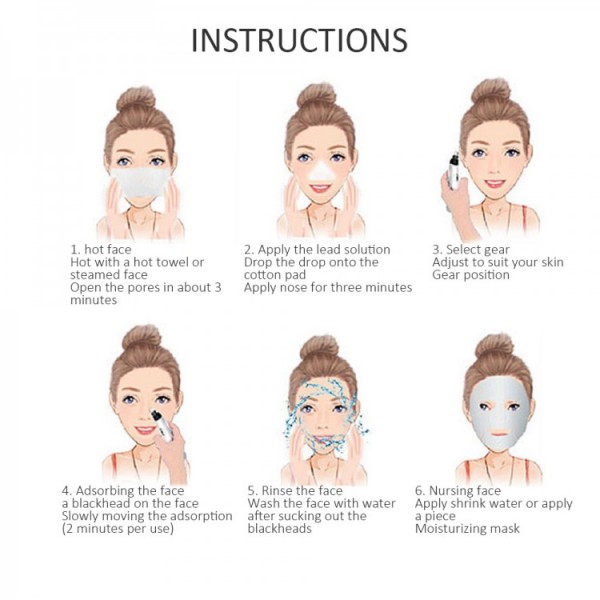 INSTRUCTIONS

1. hot face
Hot with a hot towel or steamed face
Open the pores in about 3 minutes

2. Apply the lead solution
Drop the drop onto the cotton pad
Apply nose for three minutes

3. Select gear
Adjust to suit your skin
Gear position

4. Adsorbing the face
a blackhead on the face
Slowly moving the adsorption
(2 minutes per use)

5. Rinse the face
Wash the face with water after sucking out the blackheads

6. Nursing face
Apply shrink water or apply a piece
Moisturizing mask