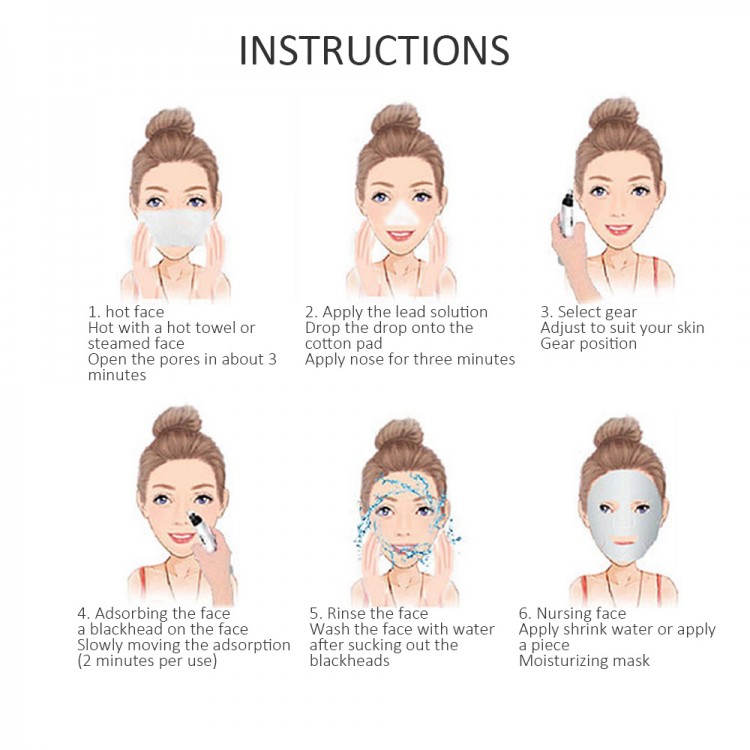 INSTRUCTIONS

1. hot face
Hot with a hot towel or steamed face
Open the pores in about 3 minutes

2. Apply the lead solution
Drop the drop onto the cotton pad
Apply nose for three minutes

3. Select gear
Adjust to suit your skin
Gear position

4. Adsorbing the face
a blackhead on the face
Slowly moving the adsorption
(2 minutes per use)

5. Rinse the face
Wash the face with water after sucking out the blackheads

6. Nursing face
Apply shrink water or apply a piece
Moisturizing mask