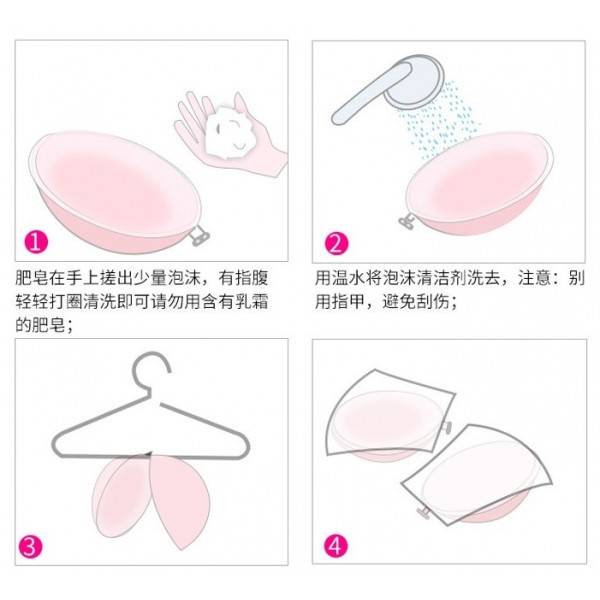 1

肥皂在手上搓出少量泡沫，有指腹轻轻打圈清洗即可请勿用含有乳霜的肥皂；

2

用温水将泡沫清洁剂洗去，注意：别用指甲，避免刮伤；

3

4