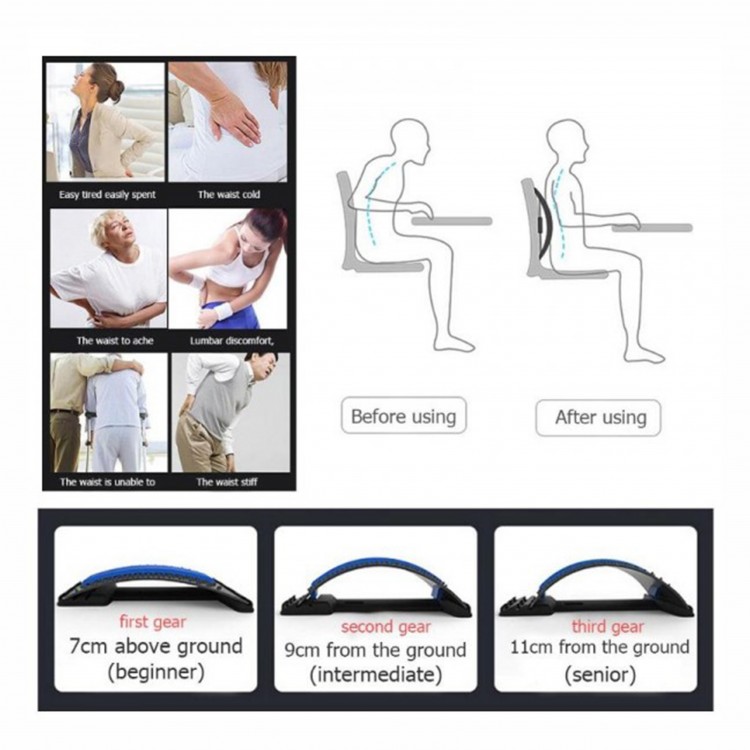 Easy tired easily spent

The waist cold

The waist to ache

Lumbar discomfort,

The waist is unable to

The waist stiff

Before using

After using

first gear
7cm above ground
(beginner)

second gear
9cm from the ground
(intermediate)

third gear
11cm from the ground
(senior)