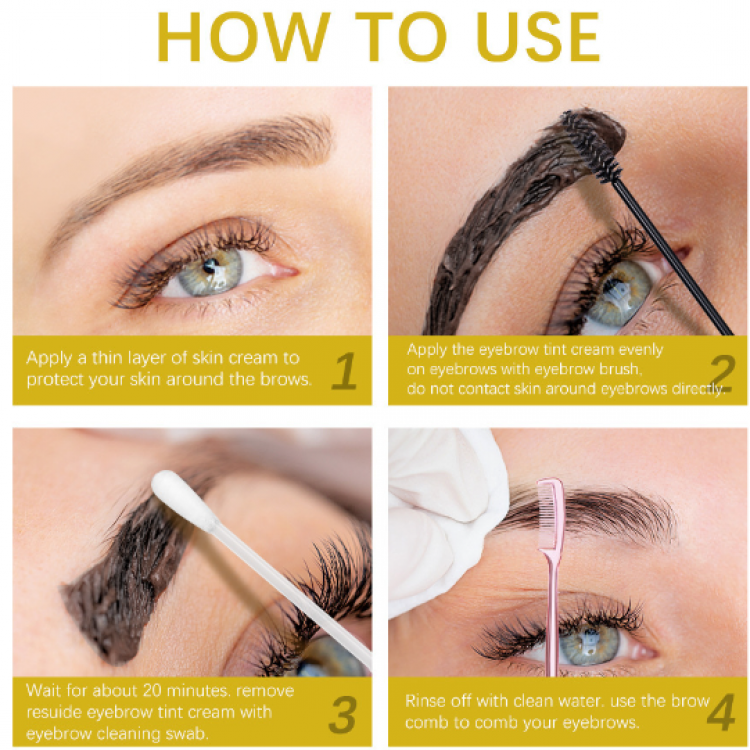 HOW TO USE

Apply a thin layer of skin cream to protect your skin around the brows.

1

Apply the eyebrow tint cream evenly on eyebrows with eyebrow brush, do not contact skin around eyebrows directly.

2

Wait for about 20 minutes. remove resuide eyebrow tint cream with eyebrow cleaning swab.

3

Rinse off with clean water. use the brow comb to comb your eyebrows.

4